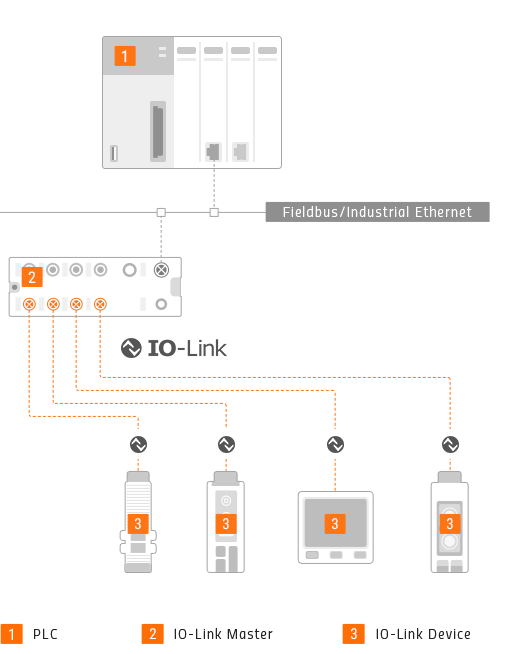 1

Fieldbus/Industrial Ethernet

2

IO-Link

3

3

3

3

1 PLC

2 IO-Link Master

3 IO-Link Device