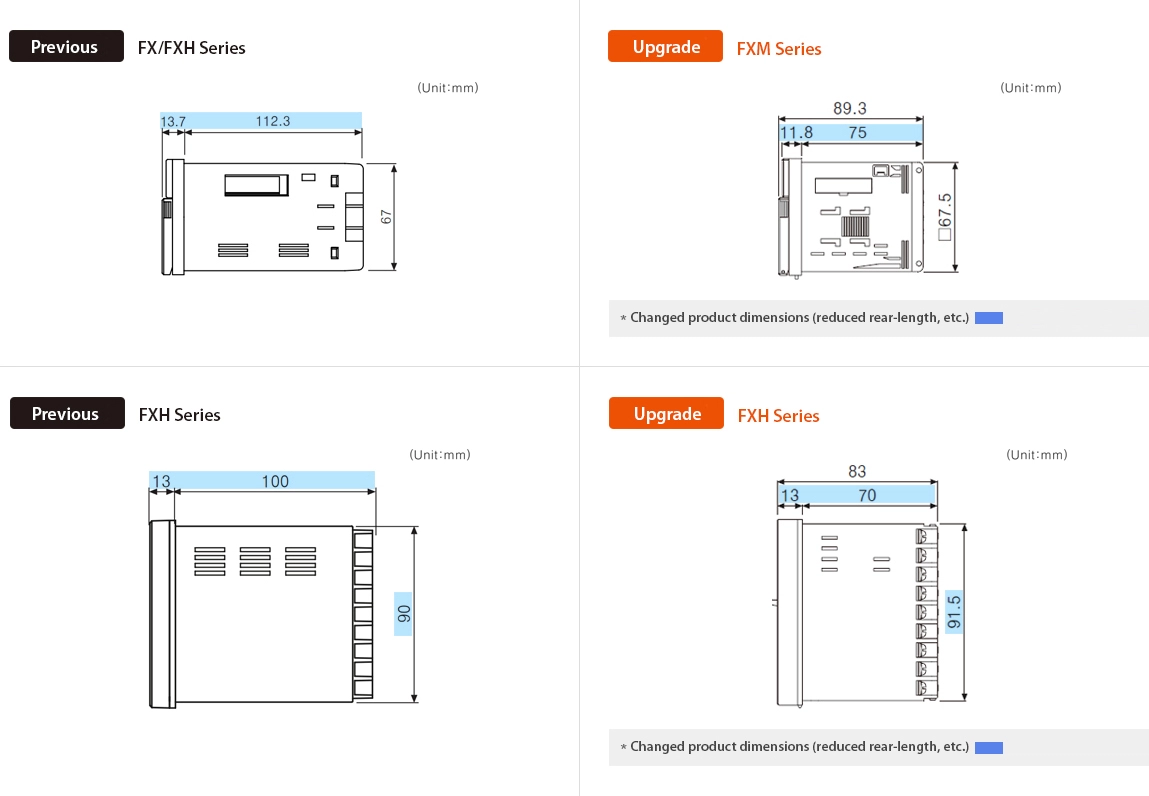 Previous FX/FXH Series

(Unit:mm)

13.7
112.3
67

Upgrade FXM Series

(Unit:mm)

89.3
11.8
75
□67.5

* Changed product dimensions (reduced rear-length, etc.)

Previous FXH Series

(Unit:mm)

13
100
90

Upgrade FXH Series

(Unit:mm)

83
13
70
91.5

* Changed product dimensions (reduced rear-length, etc.)