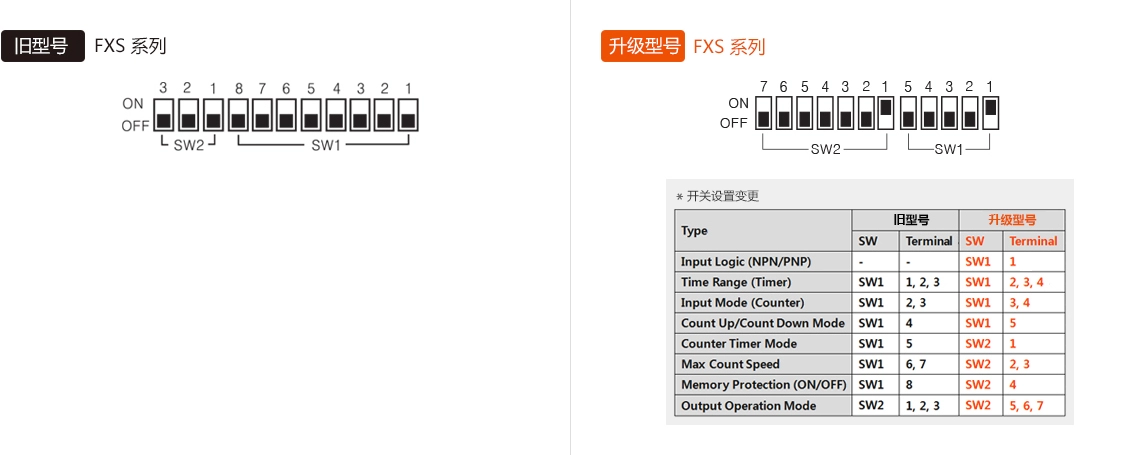 旧型号 FXS 系列

3 2 1 8 7 6 5 4 3 2 1
ON
OFF
SW2 SW1

升级型号 FXS 系列

7 6 5 4 3 2 1 5 4 3 2 1
ON
OFF
SW2 SW1

* 开关设置变更

| Type | 旧型号 | | 升级型号 | |
|---|---|---|---|---|
| | SW | Terminal | SW | Terminal |
| Input Logic (NPN/PNP) | - | - | SW1 | 1 |
| Time Range (Timer) | SW1 | 1, 2, 3 | SW1 | 2, 3, 4 |
| Input Mode (Counter) | SW1 | 2, 3 | SW1 | 3, 4 |
| Count Up/Count Down Mode | SW1 | 4 | SW1 | 5 |
| Counter Timer Mode | SW1 | 5 | SW2 | 1 |
| Max Count Speed | SW1 | 6, 7 | SW2 | 2, 3 |
| Memory Protection (ON/OFF) | SW1 | 8 | SW2 | 4 |
| Output Operation Mode | SW2 | 1, 2, 3 | SW2 | 5, 6, 7 |