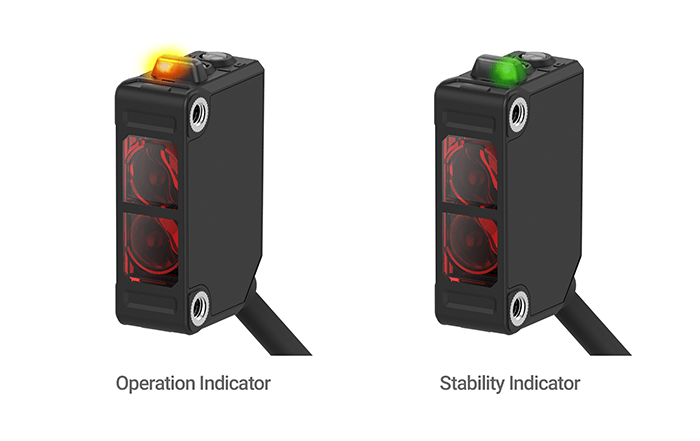 Operation Indicator

Stability Indicator